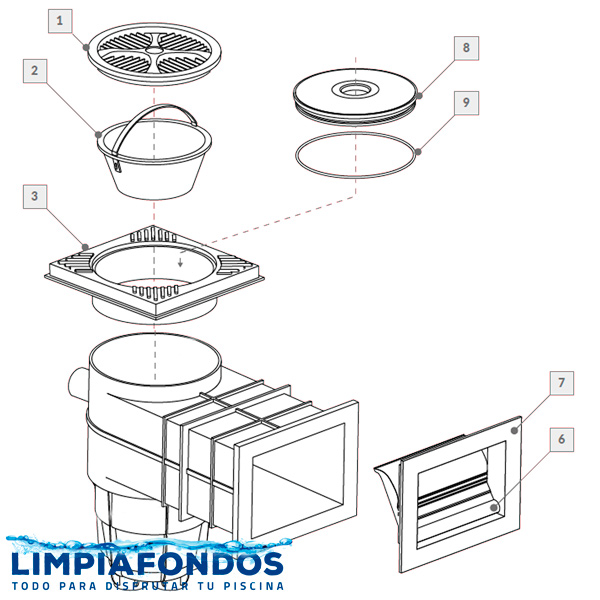 1
2
8
9
3
7
6
LIMPIAFONDOS
TODO PARA DISFRUTAR TU PISCINA