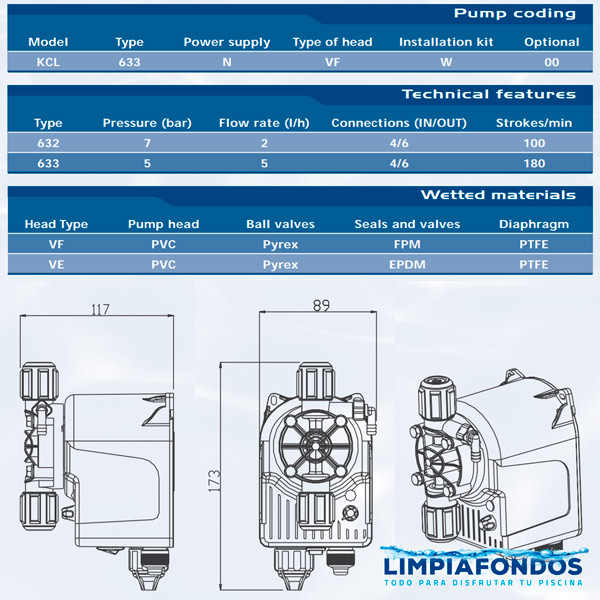 Pump coding

| Model | Type | Power supply | Type of head | Installation kit | Optional |
|---|---|---|---|---|---|
| KCL | 633 | N | VF | W | 00 |

Technical features

| Type | Pressure (bar) | Flow rate (l/h) | Connections (IN/OUT) | Strokes/min |
|---|---|---|---|---|
| 632 | 7 | 2 | 4/6 | 100 |
| 633 | 5 | 5 | 4/6 | 180 |

Wetted materials

| Head Type | Pump head | Ball valves | Seals and valves | Diaphragm |
|---|---|---|---|---|
| VF | PVC | Pyrex | FPM | PTFE |
| VE | PVC | Pyrex | EPDM | PTFE |

117

89

173

LIMPIAFONDOS
TODO PARA DISFRUTAR TU PISCINA