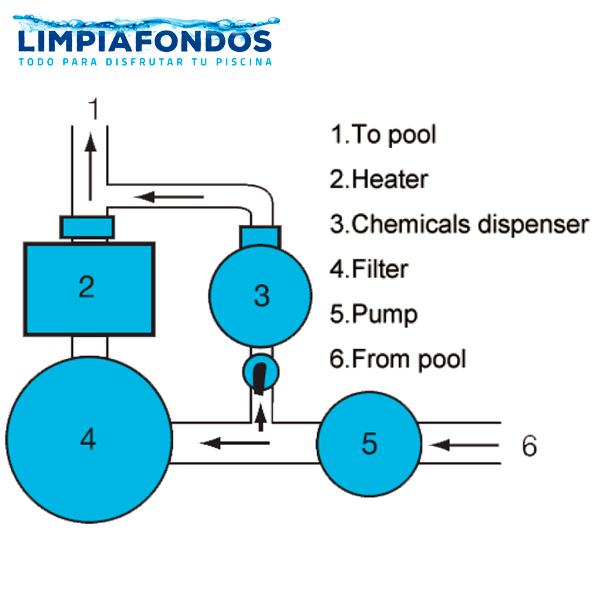 LIMPIAFONDOS
TODO PARA DISFRUTAR TU PISCINA

1

1.To pool
2.Heater
3.Chemicals dispenser
4.Filter
5.Pump
6.From pool

2
3
4
5
6